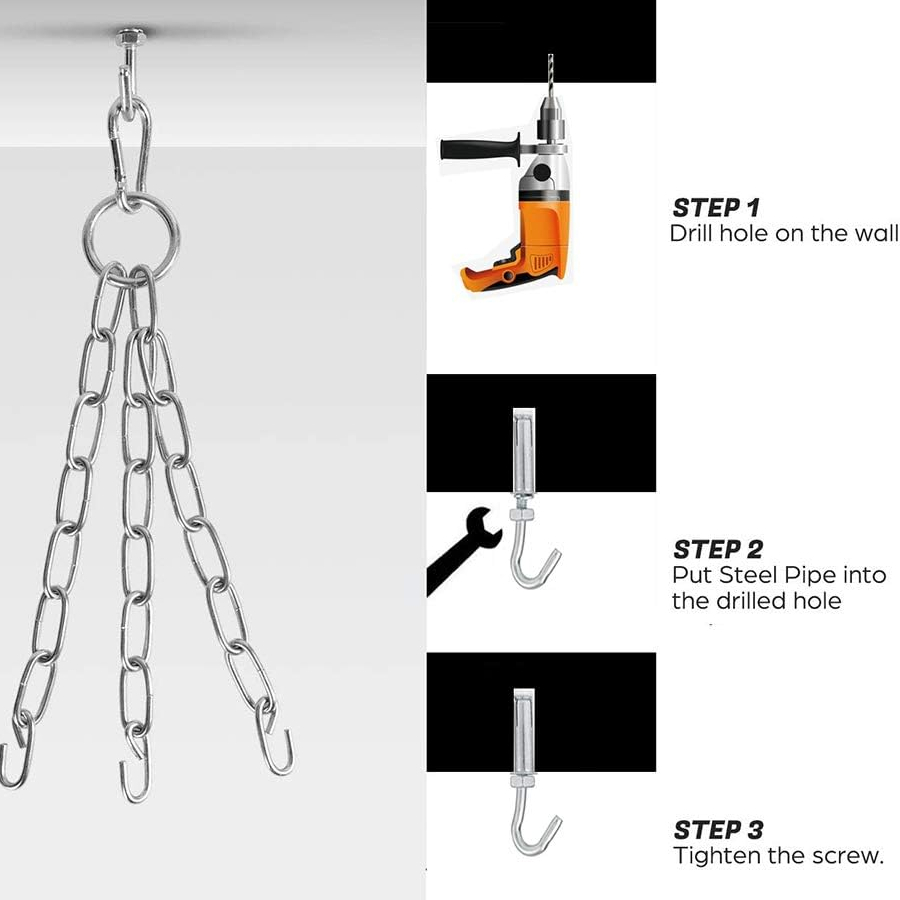 STEP 1
Drill hole on the wall

STEP 2
Put Steel Pipe into the drilled hole

STEP 3
Tighten the screw.